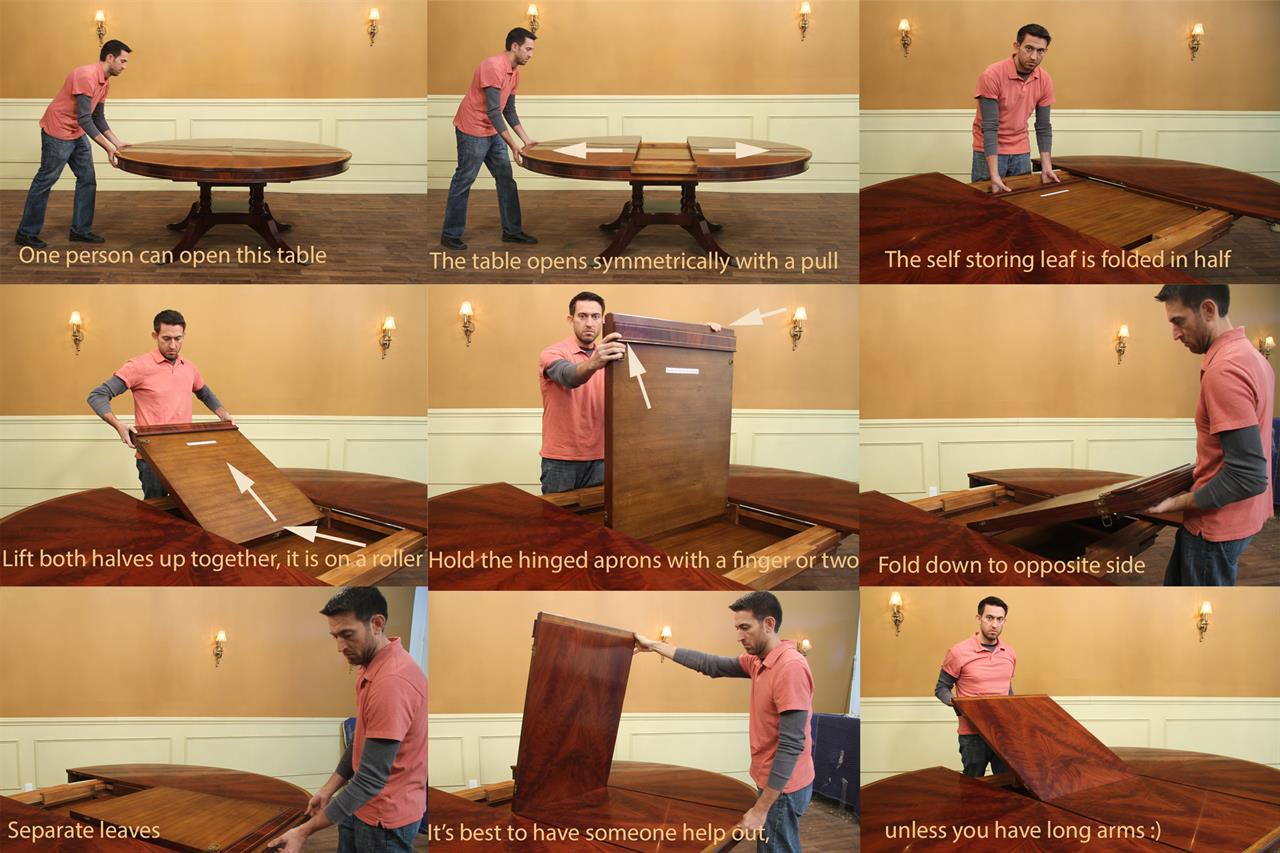 One person can open this table

The table opens symmetrically with a pull

The self storing leaf is folded in half

Lift both halves up together, it is on a roller

Hold the hinged aprons with a finger or two

Fold down to opposite side

Separate leaves

It's best to have someone help out,

unless you have long arms :)